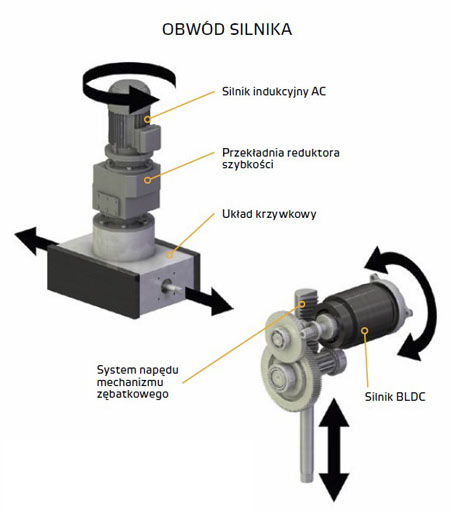 OBWÓD SILNIKA

Silnik indukcyjny AC

Przekładnia reduktora szybkości

Układ krzywkowy

System napędu mechanizmu zębatkowego

Silnik BLDC