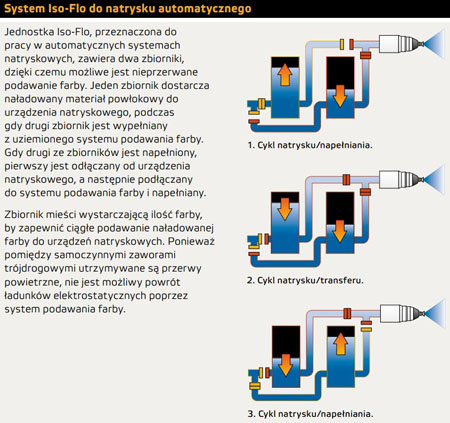 System Iso-Flo do natrysku automatycznego

Jednostka Iso-Flo, przeznaczona do pracy w automatycznych systemach natryskowych, zawiera dwa zbiorniki, dzięki czemu możliwe jest nieprzerwane podawanie farby. Jeden zbiornik dostarcza naładowany materiał powłokowy do urządzenia natryskowego, podczas gdy drugi zbiornik jest wypełniany z uziemionego systemu podawania farby. Gdy drugi ze zbiorników jest napełniony, pierwszy jest odłączany od urządzenia natryskowego, a następnie podłączany do systemu podawania farby i napełniany.

Zbiornik mieści wystarczającą ilość farby, by zapewnić ciągłe podawanie naładowanej farby do urządzeń natryskowych. Ponieważ pomiędzy samoczynnymi zaworami trójdrogowymi utrzymywane są przerwy powietrzne, nie jest możliwy powrót ładunków elektrostatycznych poprzez system podawania farby.

1. Cykl natrysku/napełniania.

2. Cykl natrysku/transferu.

3. Cykl natrysku/napełniania.