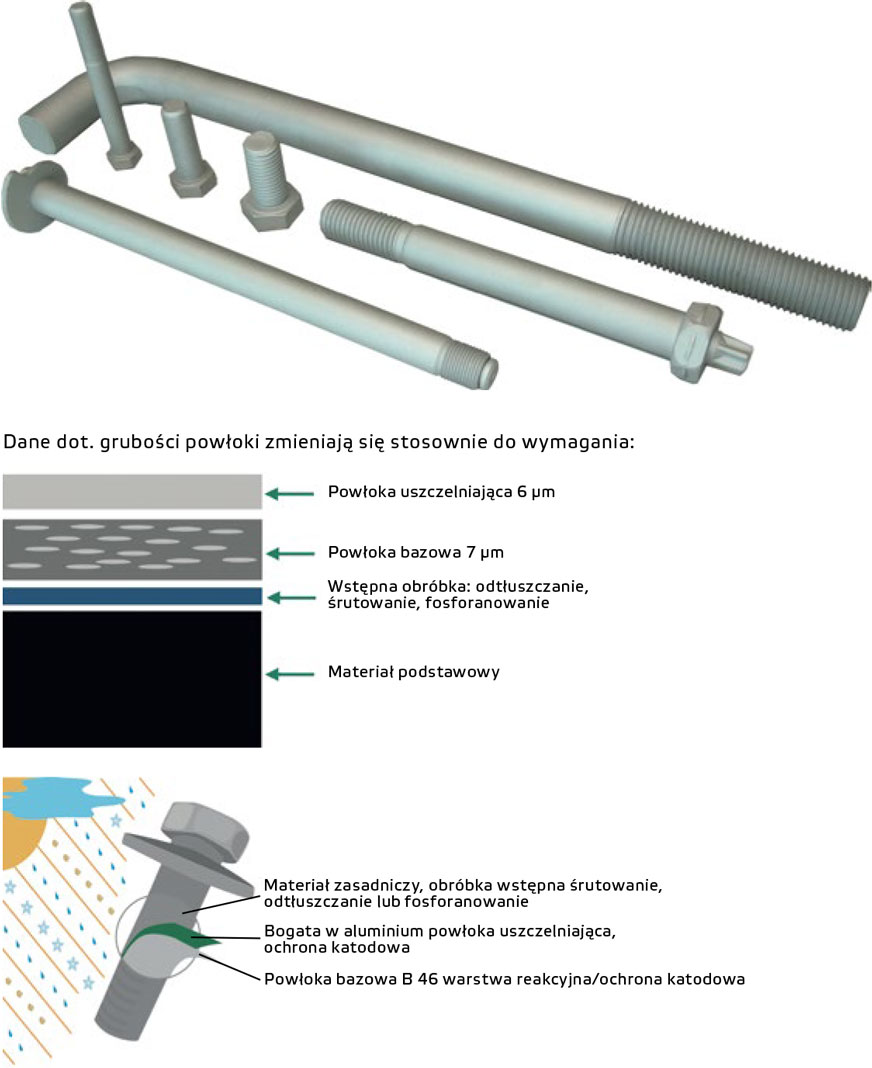 Dane dot. grubości powłoki zmieniają się stosownie do wymagania:

Powłoka uszczelniająca 6 µm

Powłoka bazowa 7 µm

Wstępna obróbka: odtłuszczanie, śrutowanie, fosforanowanie

Materiał podstawowy

Materiał zasadniczy, obróbka wstępna śrutowanie, odtłuszczanie lub fosforanowanie

Bogata w aluminium powłoka uszczelniająca, ochrona katodowa

Powłoka bazowa B 46 warstwa reakcyjna/ochrona katodowa